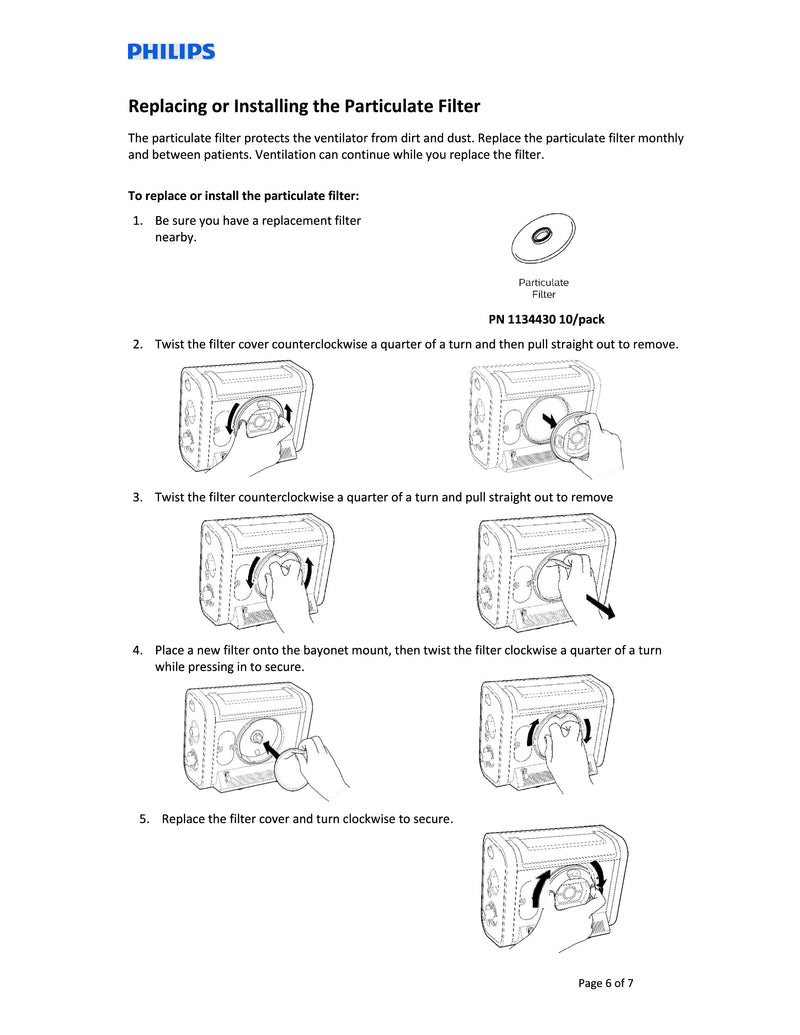 PHILIPS

Replacing or Installing the Particulate Filter

The particulate filter protects the ventilator from dirt and dust. Replace the particulate filter monthly and between patients. Ventilation can continue while you replace the filter.

To replace or install the particulate filter:

1. Be sure you have a replacement filter nearby.

Particulate Filter

PN 1134430 10/pack

2. Twist the filter cover counterclockwise a quarter of a turn and then pull straight out to remove.

3. Twist the filter counterclockwise a quarter of a turn and pull straight out to remove

4. Place a new filter onto the bayonet mount, then twist the filter clockwise a quarter of a turn while pressing in to secure.

5. Replace the filter cover and turn clockwise to secure.

Page 6 of 7